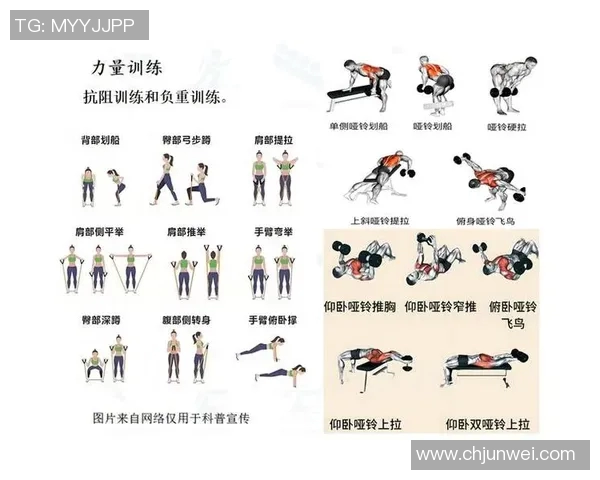 TG: MYYJJPP

力量训练

抗阻训练和负重训练。

背部划船

臀部弓步蹲

肩部提拉

肩部侧平举

肩部推举

手臂弯举

臀部深蹲

腹部侧转身

手臂俯卧撑

图片来自网络仅用于科普宣传

单侧哑铃划船

哑铃划船

哑铃硬拉

上斜哑铃提拉

俯身哑铃飞鸟

仰卧哑铃推胸

仰卧哑铃窄推

俯卧哑铃飞鸟

仰卧哑铃上拉

仰卧双哑铃上拉

www.chjunwei.com